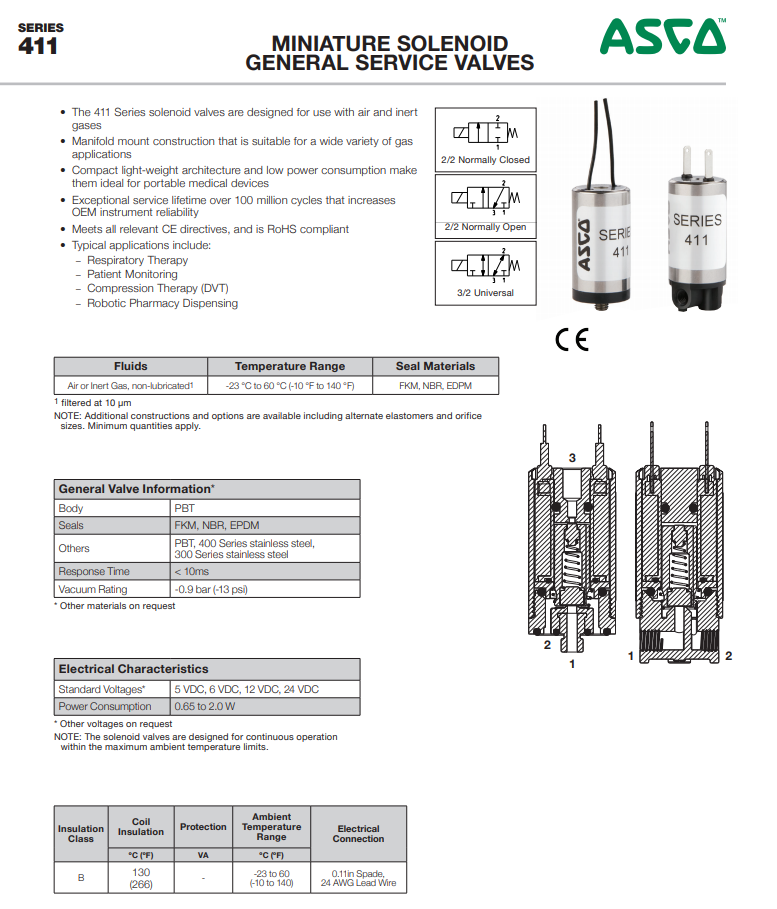 SERIES
411

MINIATURE SOLENOID
GENERAL SERVICE VALVES

ASCO™

• The 411 Series solenoid valves are designed for use with air and inert gases
• Manifold mount construction that is suitable for a wide variety of gas applications
• Compact light-weight architecture and low power consumption make them ideal for portable medical devices
• Exceptional service lifetime over 100 million cycles that increases OEM instrument reliability
• Meets all relevant CE directives, and is RoHS compliant
• Typical applications include:
– Respiratory Therapy
– Patient Monitoring
– Compression Therapy (DVT)
– Robotic Pharmacy Dispensing

2
1
2/2 Normally Closed

2
3 1
2/2 Normally Open

2
3 1
3/2 Universal

ASCO SERIES 411

SERIES 411

CE

| Fluids | Temperature Range | Seal Materials |
|---|---|---|
| Air or Inert Gas, non-lubricated¹ | -23 °C to 60 °C (-10 °F to 140 °F) | FKM, NBR, EDPM |

¹ filtered at 10 μm
NOTE: Additional constructions and options are available including alternate elastomers and orifice sizes. Minimum quantities apply.

| General Valve Information* | |
|---|---|
| Body | PBT |
| Seals | FKM, NBR, EPDM |
| Others | PBT, 400 Series stainless steel, 300 Series stainless steel |
| Response Time | < 10ms |
| Vacuum Rating | -0.9 bar (-13 psi) |

* Other materials on request

3
2
1
1
2

| Electrical Characteristics | |
|---|---|
| Standard Voltages* | 5 VDC, 6 VDC, 12 VDC, 24 VDC |
| Power Consumption | 0.65 to 2.0 W |

* Other voltages on request
NOTE: The solenoid valves are designed for continuous operation within the maximum ambient temperature limits.

| Insulation Class | Coil Insulation | Protection | Ambient Temperature Range | Electrical Connection |
|---|---|---|---|---|
| | °C (°F) | VA | °C (°F) | |
| B | 130 (266) | - | -23 to 60 (-10 to 140) | 0.11in Spade, 24 AWG Lead Wire |